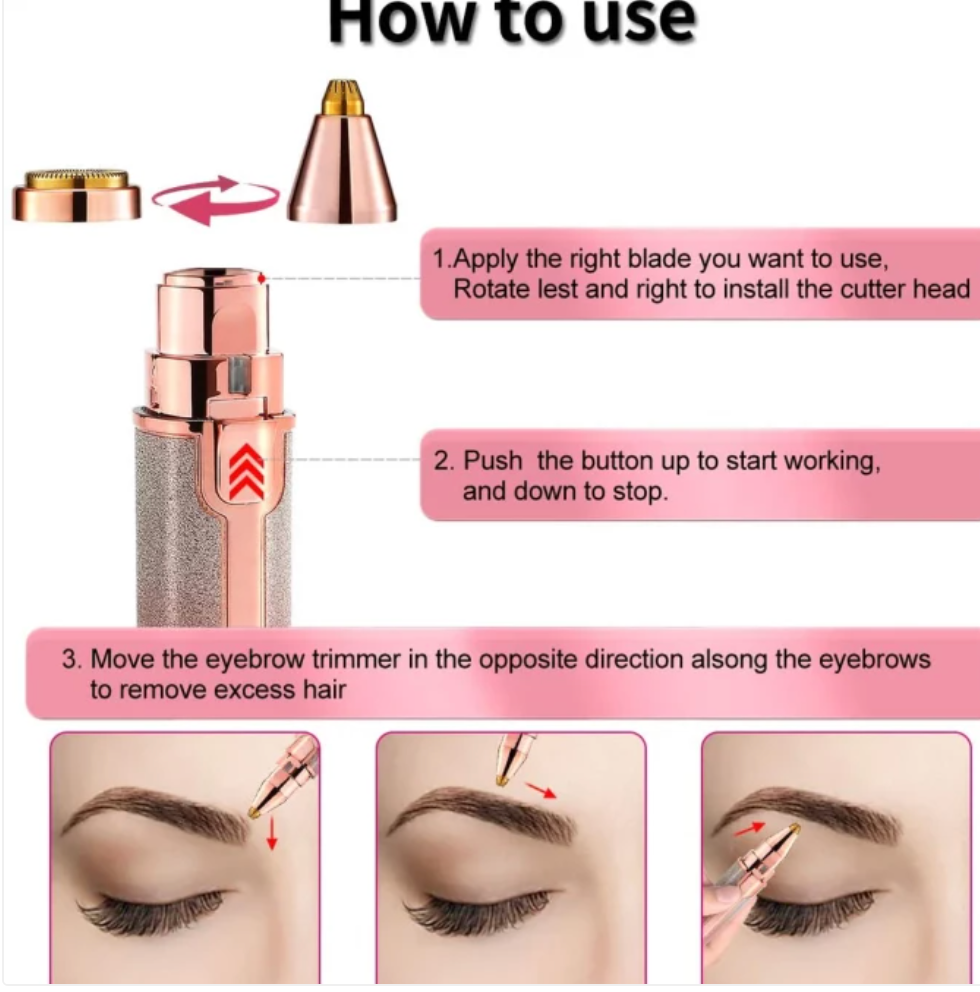 How to use

1.Apply the right blade you want to use, Rotate lest and right to install the cutter head

2. Push the button up to start working, and down to stop.

3. Move the eyebrow trimmer in the opposite direction alsong the eyebrows to remove excess hair